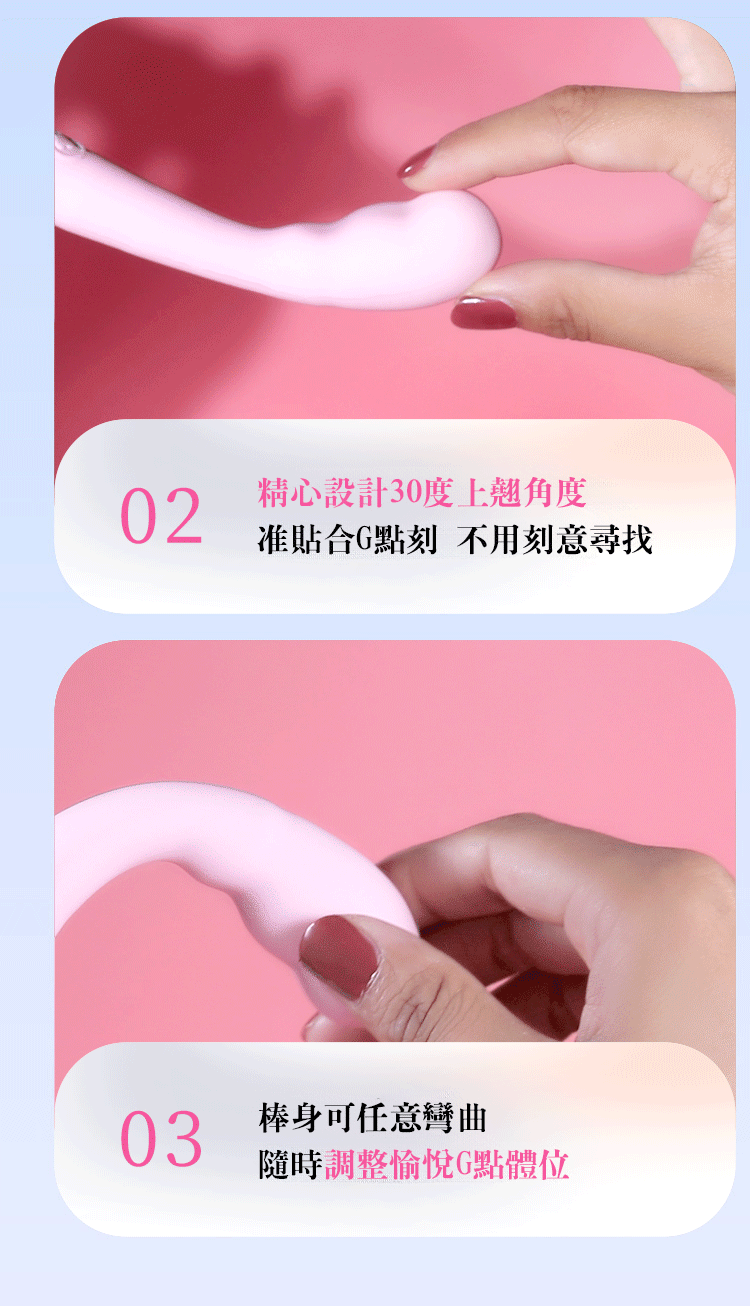 02

精心設計30度上翹角度
准貼合G點刻　不用刻意尋找

03

棒身可任意彎曲
隨時調整愉悅G點體位